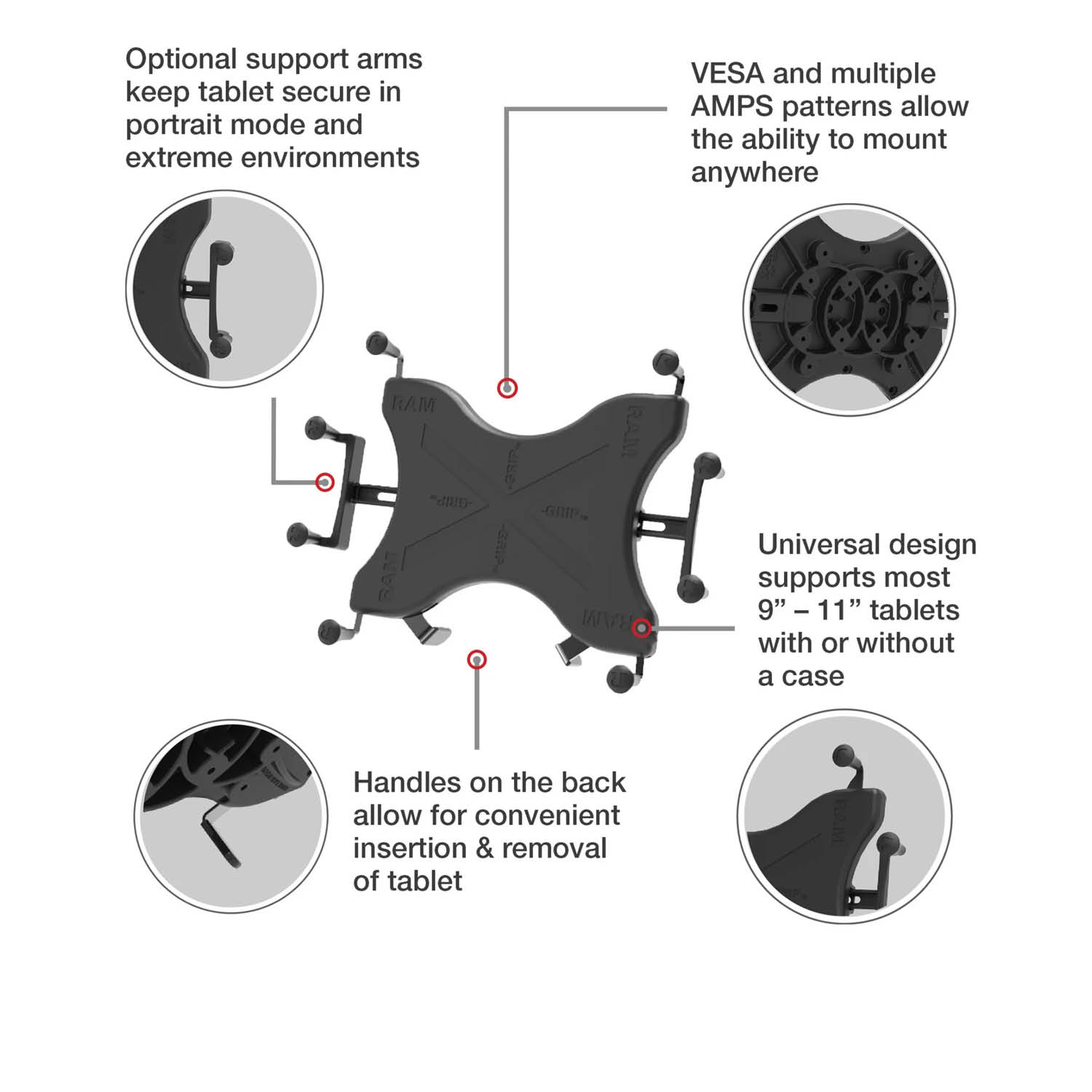 Optional support arms keep tablet secure in portrait mode and extreme environments

VESA and multiple AMPS patterns allow the ability to mount anywhere

RAM

RAM

-GRIP-

-GRIP-

-GRIP-

-GRIP-

RAM

RAM

Universal design supports most 9” – 11” tablets with or without a case

Handles on the back allow for convenient insertion & removal of tablet

RAM