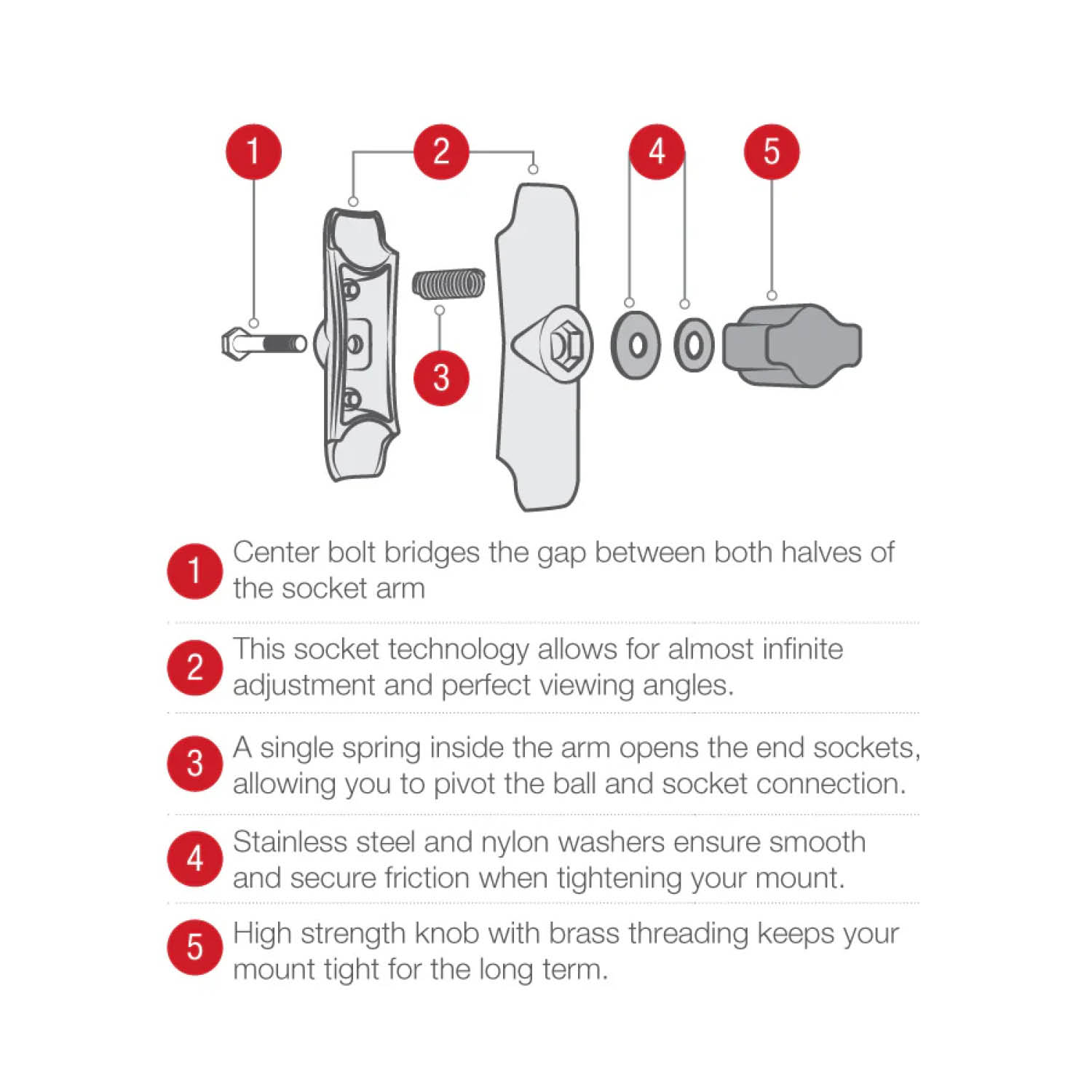 1
2
4
5
3

1 Center bolt bridges the gap between both halves of the socket arm

2 This socket technology allows for almost infinite adjustment and perfect viewing angles.

3 A single spring inside the arm opens the end sockets, allowing you to pivot the ball and socket connection.

4 Stainless steel and nylon washers ensure smooth and secure friction when tightening your mount.

5 High strength knob with brass threading keeps your mount tight for the long term.