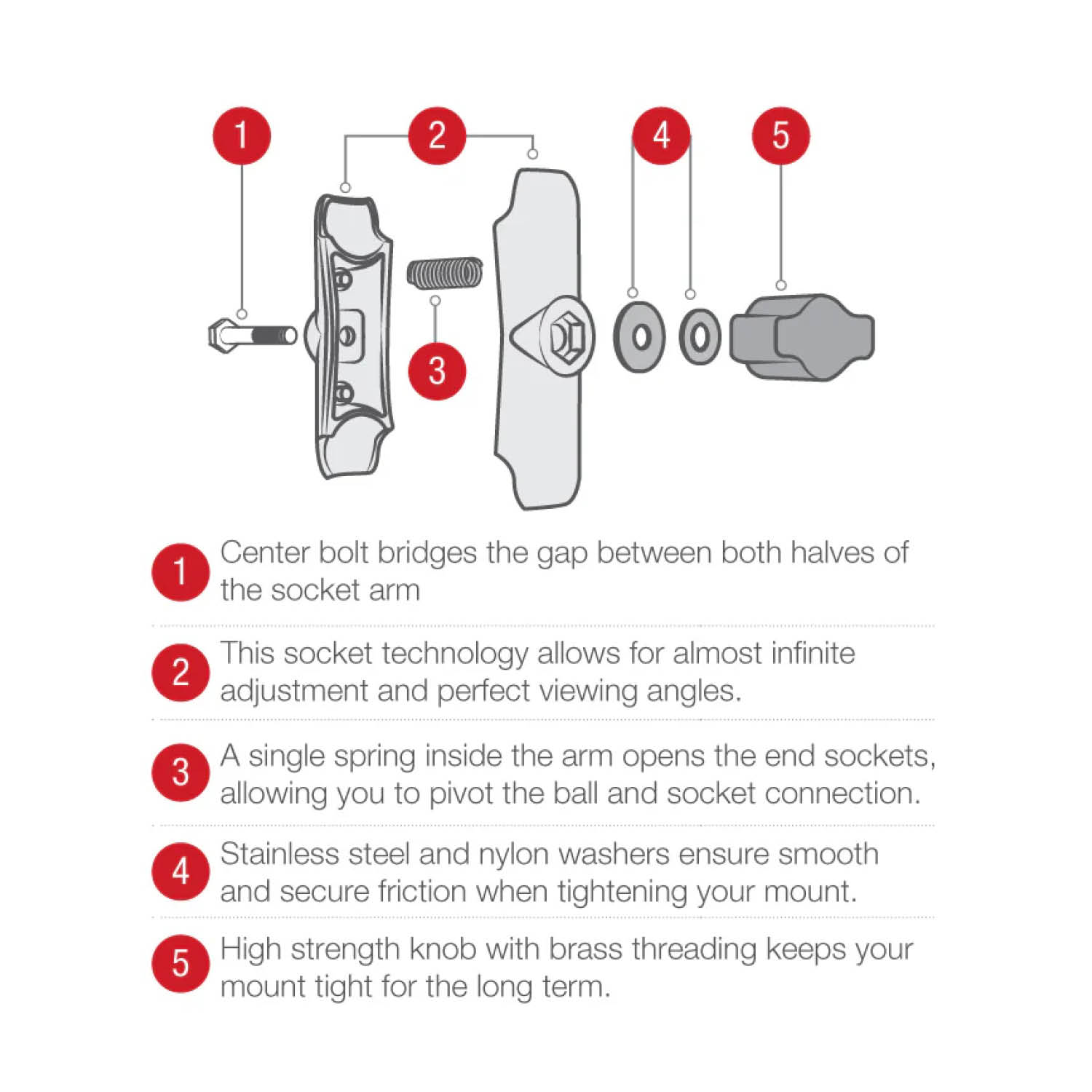 1
2
4
5
3

1 Center bolt bridges the gap between both halves of the socket arm

2 This socket technology allows for almost infinite adjustment and perfect viewing angles.

3 A single spring inside the arm opens the end sockets, allowing you to pivot the ball and socket connection.

4 Stainless steel and nylon washers ensure smooth and secure friction when tightening your mount.

5 High strength knob with brass threading keeps your mount tight for the long term.