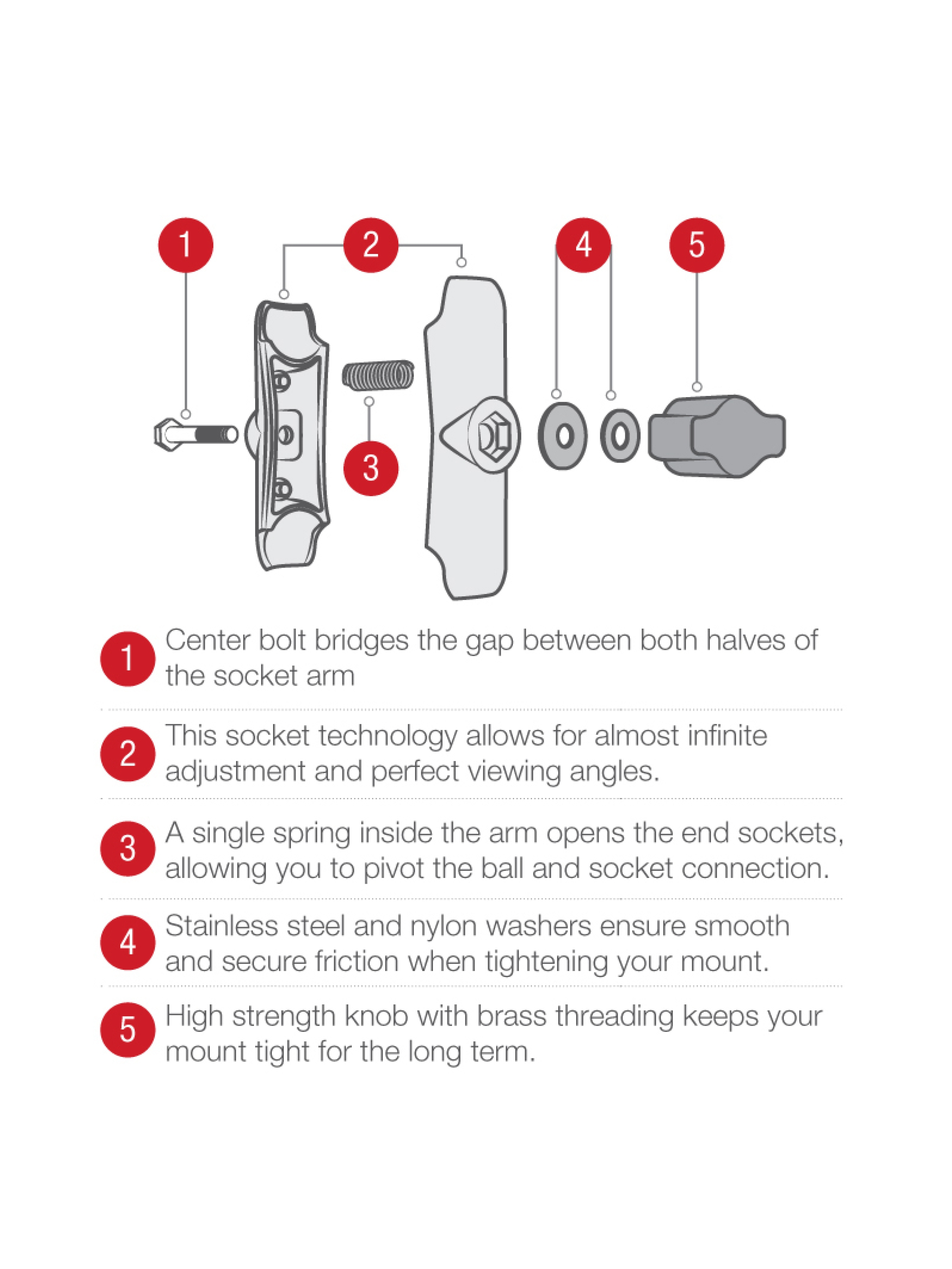 1
2
4
5
3

1 Center bolt bridges the gap between both halves of the socket arm

2 This socket technology allows for almost infinite adjustment and perfect viewing angles.

3 A single spring inside the arm opens the end sockets, allowing you to pivot the ball and socket connection.

4 Stainless steel and nylon washers ensure smooth and secure friction when tightening your mount.

5 High strength knob with brass threading keeps your mount tight for the long term.